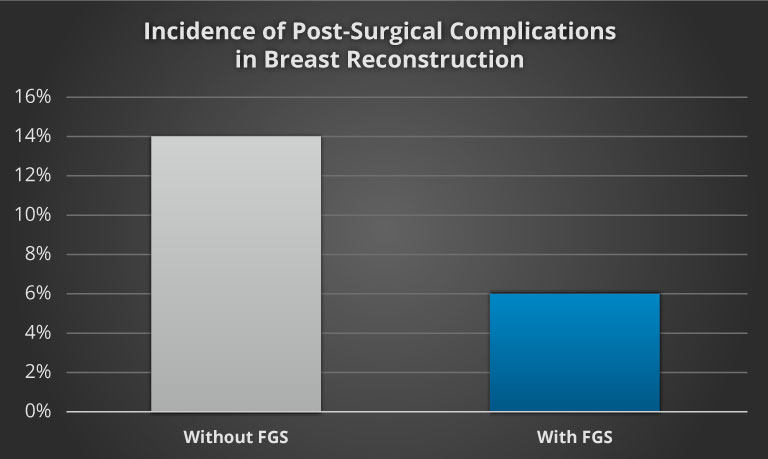 Incidence of Post-Surgical Complications in Breast Reconstruction

16%
14%
12%
10%
8%
6%
4%
2%
0%

Without FGS
With FGS